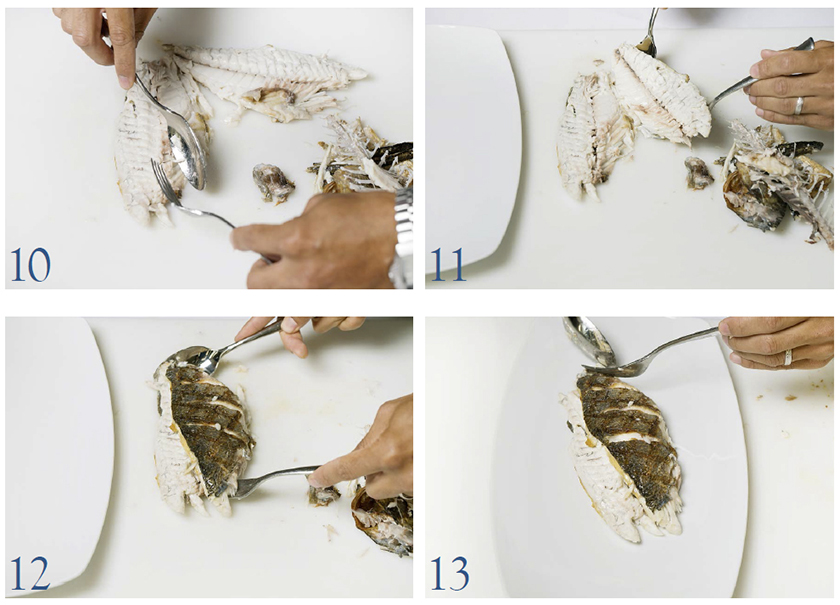 10

11

12

13