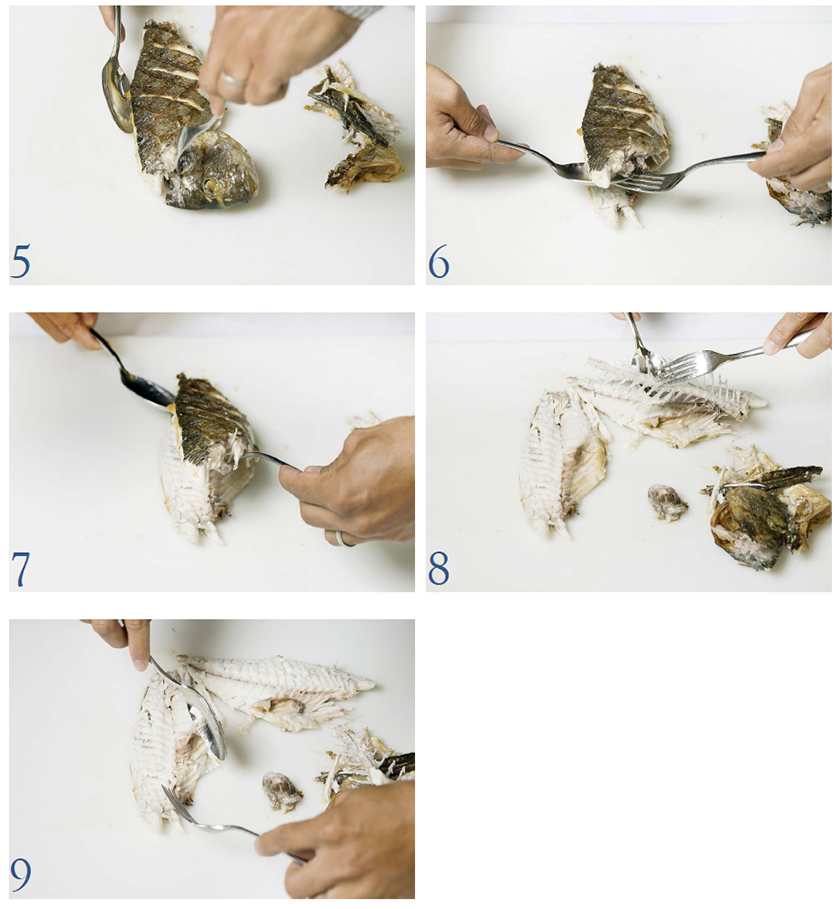 5

6

7

8

9