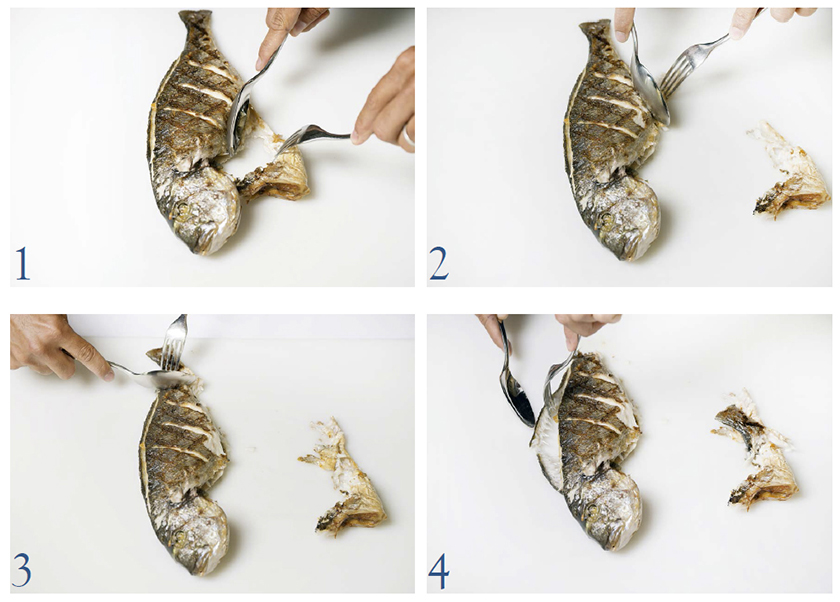 1

2

3

4